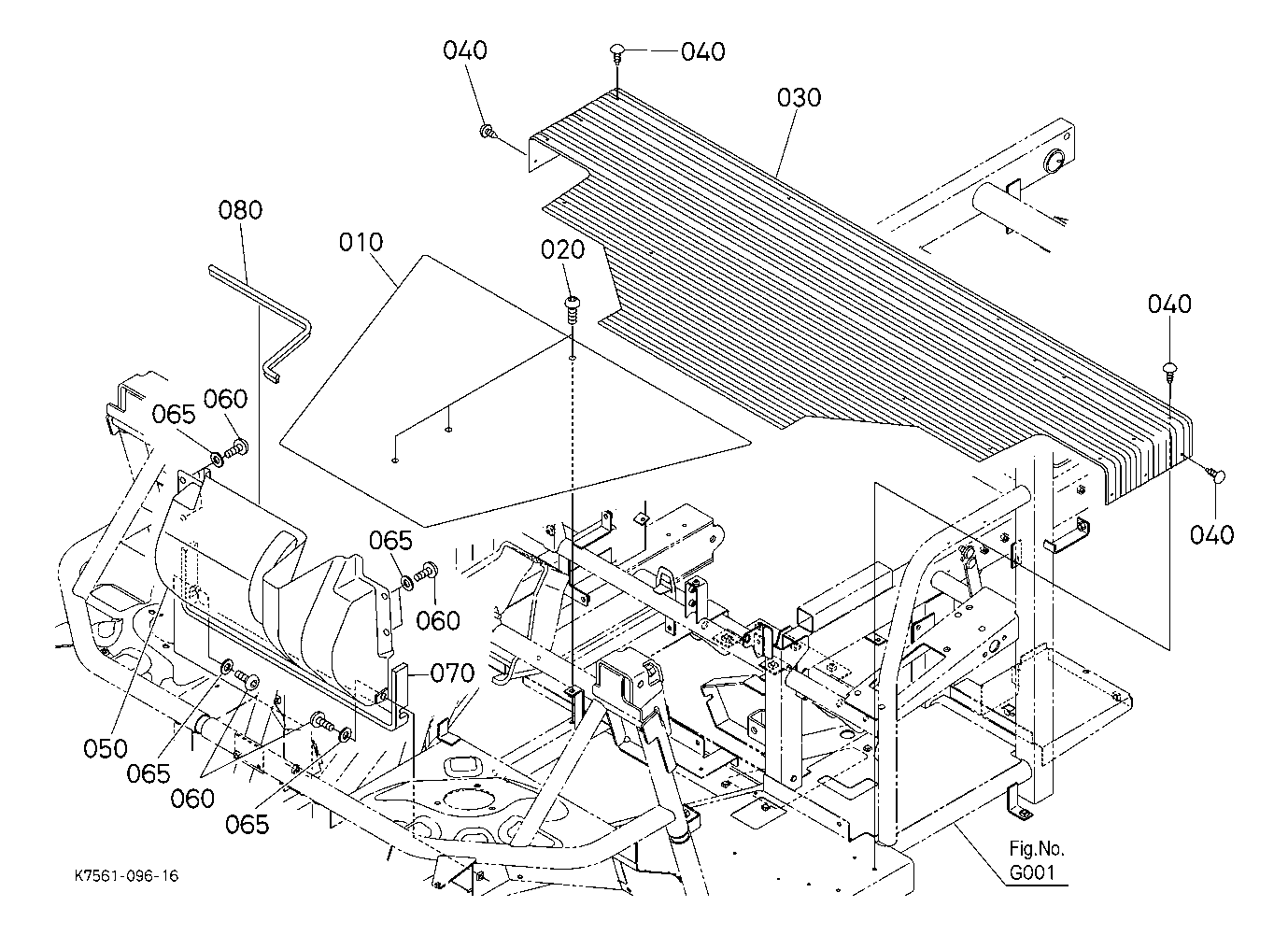 040
040
030
080
010
020
040
065
060
040
065
060
070
050
065
060
065
Fig.No.
G001
K7561-096-16